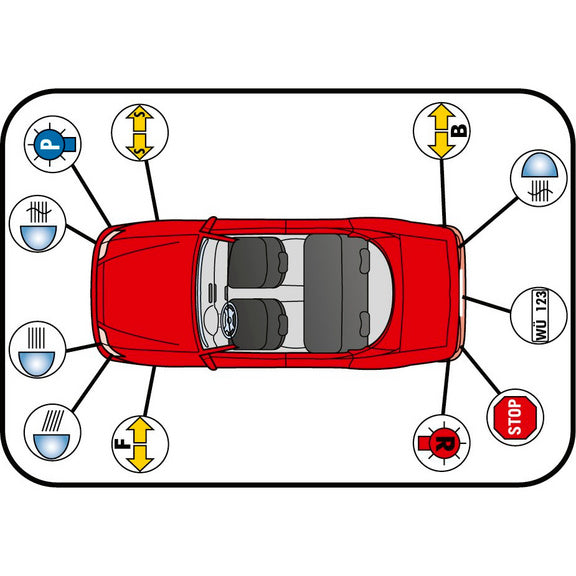 P
S
S
B
WÜ 123
STOP
R
F